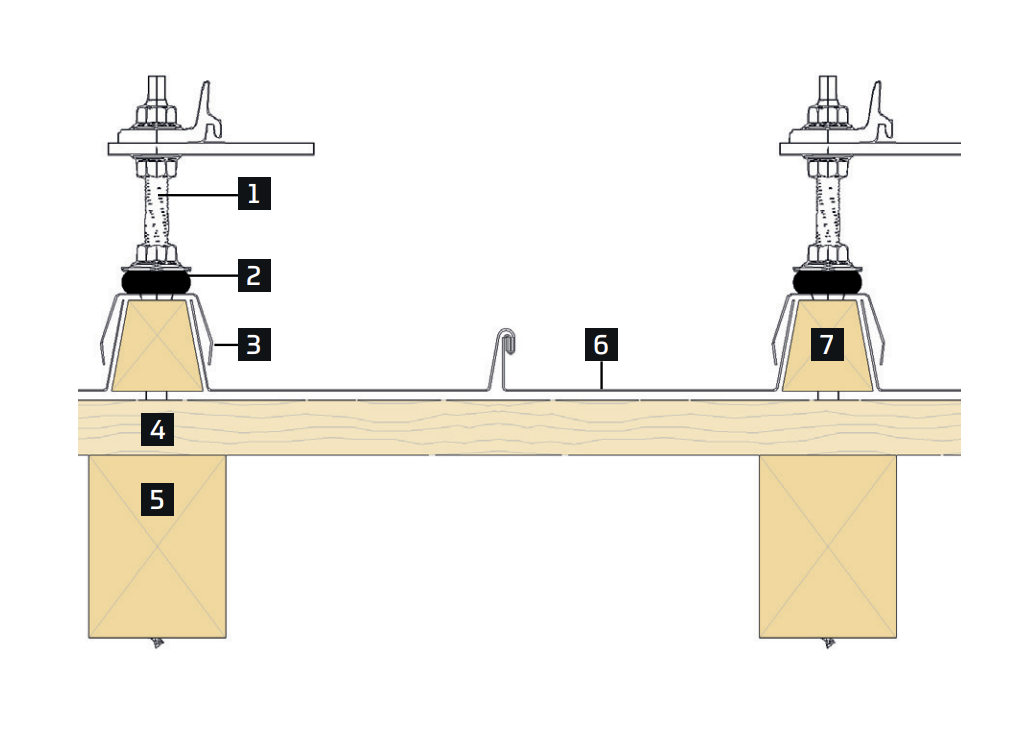 1
2
3
6
7
4
5